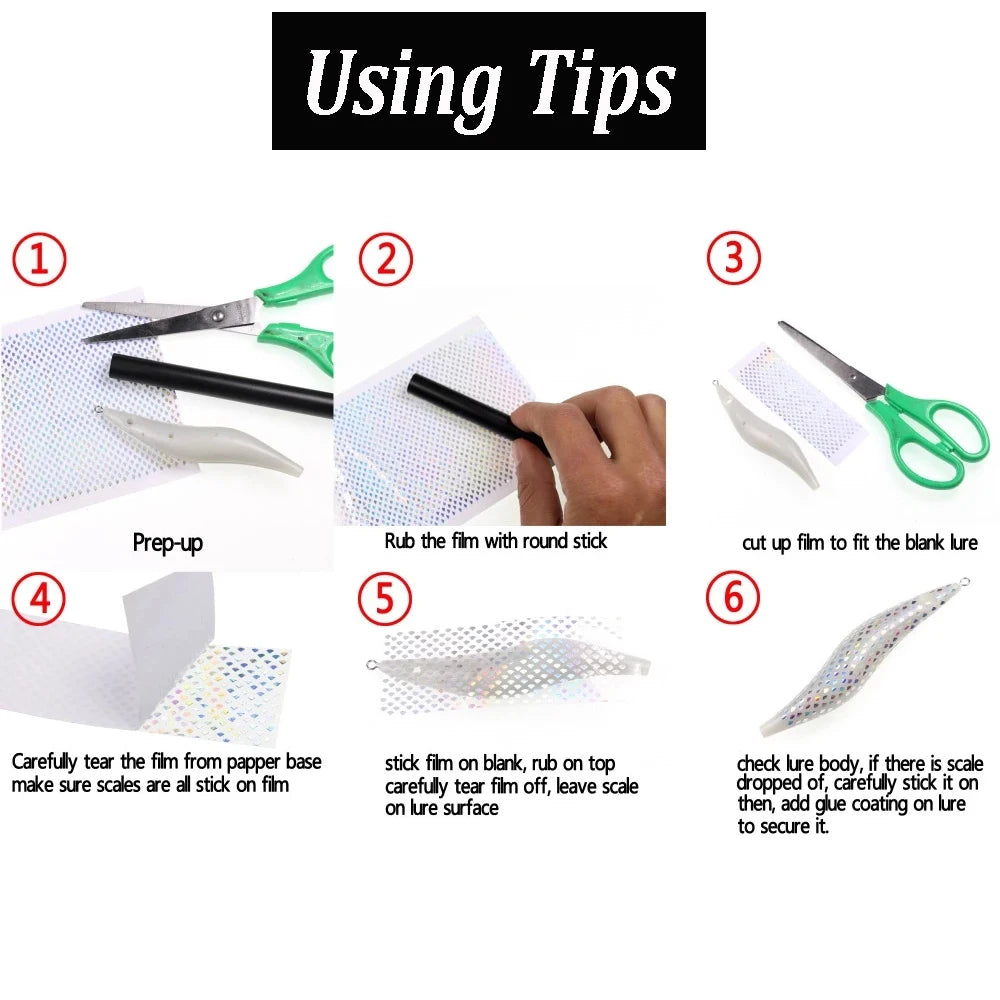 Using Tips

①

Prep-up

②

Rub the film with round stick

③

cut up film to fit the blank lure

④

Carefully tear the film from papper base make sure scales are all stick on film

⑤

stick film on blank, rub on top carefully tear film off, leave scale on lure surface

⑥

check lure body, if there is scale dropped of, carefully stick it on then, add glue coating on lure to secure it.