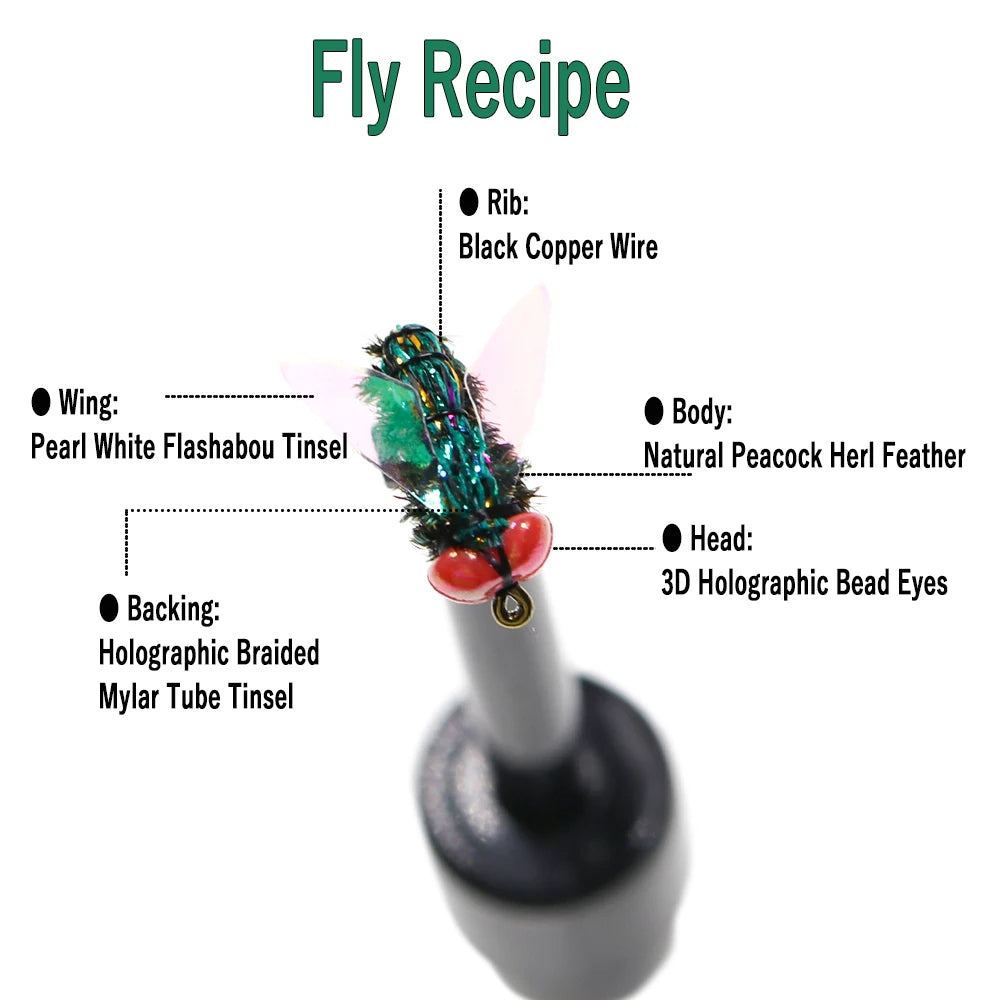 Fly Recipe

● Rib:
Black Copper Wire

● Wing:
Pearl White Flashabou Tinsel

● Body:
Natural Peacock Herl Feather

● Head:
3D Holographic Bead Eyes

● Backing:
Holographic Braided
Mylar Tube Tinsel